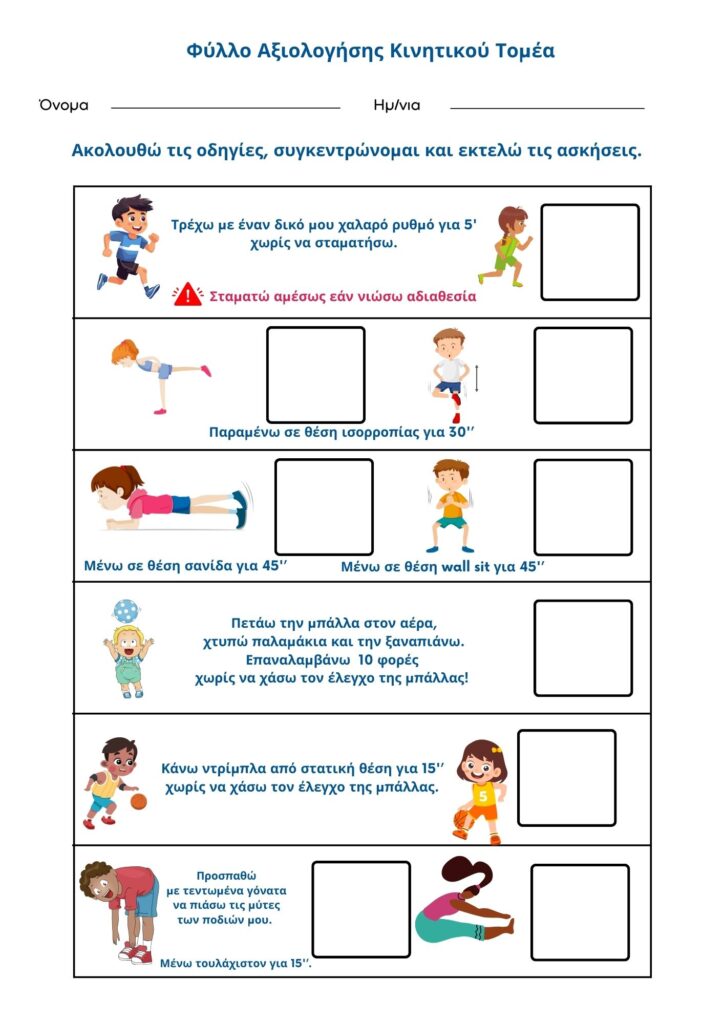 Φύλλο Αξιολογήσης Κινητικού Τομέα

Όνομα ________________ Ημ/νια ________________

Ακολουθώ τις οδηγίες, συγκεντρώνομαι και εκτελώ τις ασκήσεις.

Τρέχω με έναν δικό μου χαλαρό ρυθμό για 5' χωρίς να σταματήσω.

Σταματώ αμέσως εάν νιώσω αδιαθεσία

Παραμένω σε θέση ισορροπίας για 30''

Μένω σε θέση σανίδα για 45''

Μένω σε θέση wall sit για 45''

Πετάω την μπάλλα στον αέρα, χτυπώ παλαμάκια και την ξαναπιάνω. Επαναλαμβάνω 10 φορές χωρίς να χάσω τον έλεγχο της μπάλλας!

Κάνω ντρίμπλα από στατική θέση για 15'' χωρίς να χάσω τον έλεγχο της μπάλλας.

5

Προσπαθώ με τεντωμένα γόνατα να πιάσω τις μύτες των ποδιών μου.

Μένω τουλάχιστον για 15''.